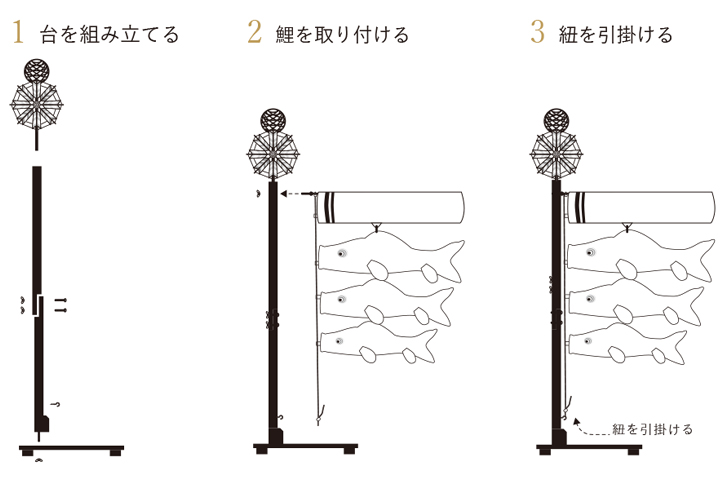 1 台を組み立てる

2 鯉を取り付ける

3 紐を引掛ける

紐を引掛ける